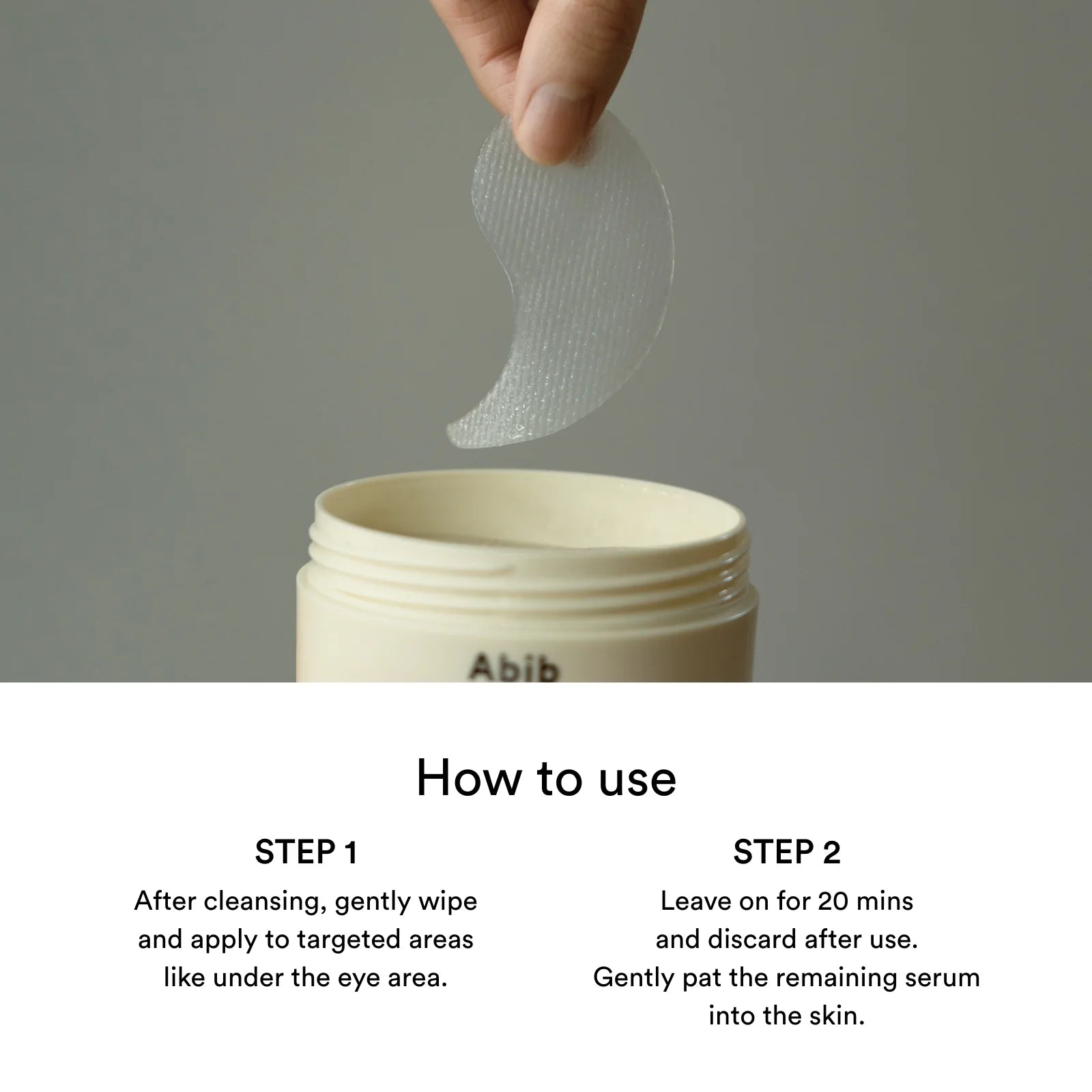 Abib

How to use

STEP 1

After cleansing, gently wipe and apply to targeted areas like under the eye area.

STEP 2

Leave on for 20 mins and discard after use. Gently pat the remaining serum into the skin.