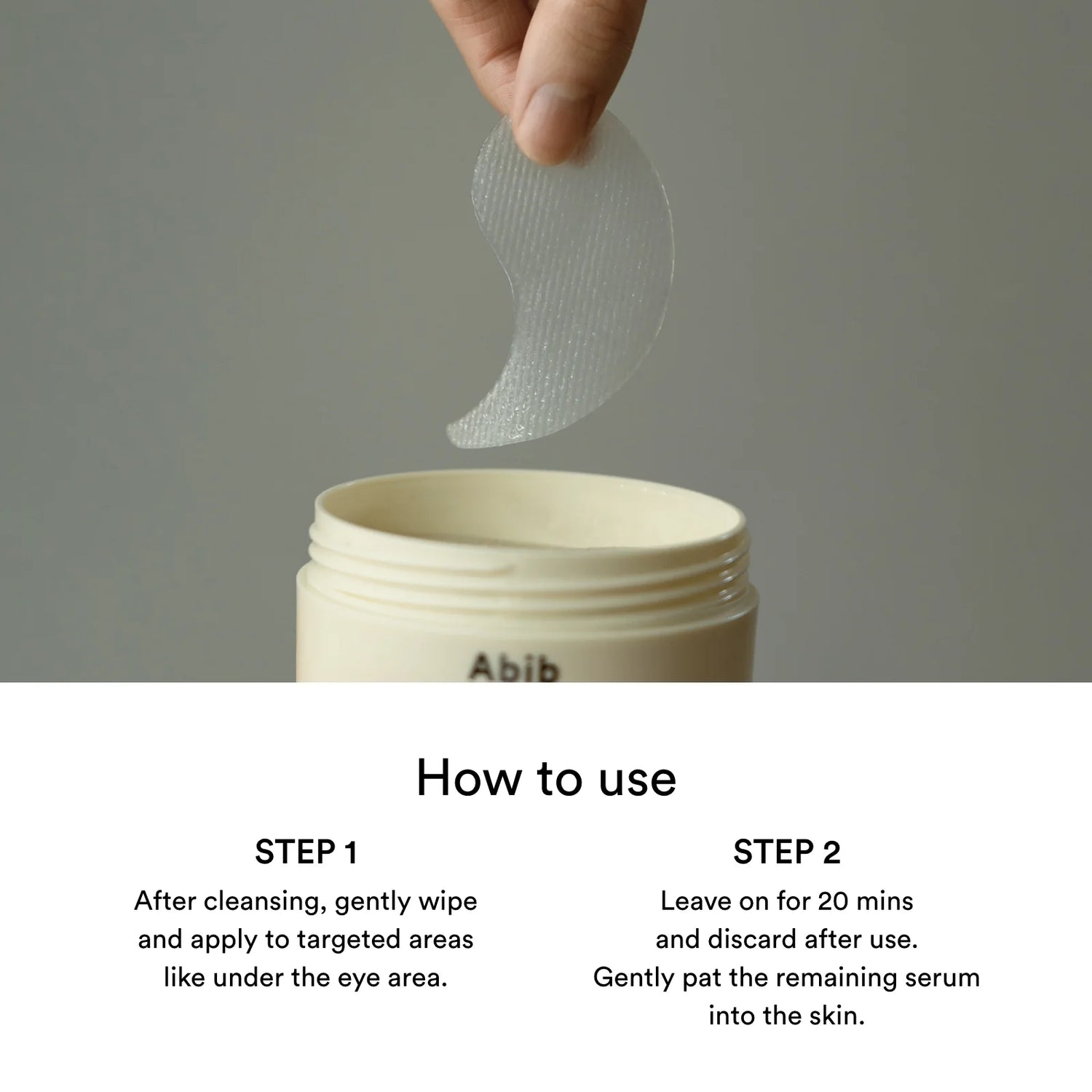 Abib

How to use

STEP 1

After cleansing, gently wipe and apply to targeted areas like under the eye area.

STEP 2

Leave on for 20 mins and discard after use. Gently pat the remaining serum into the skin.