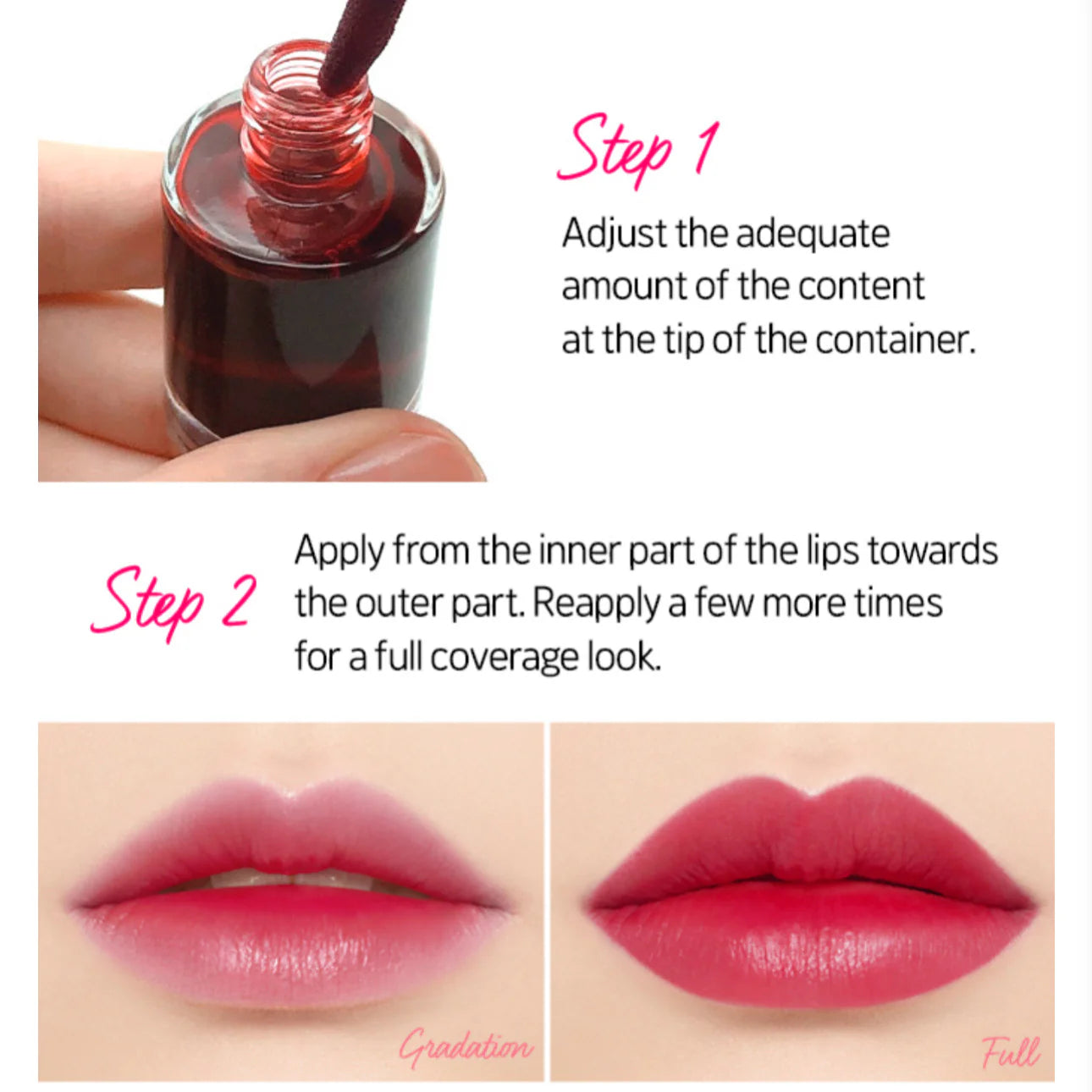 Step 1

Adjust the adequate amount of the content at the tip of the container.

Step 2

Apply from the inner part of the lips towards the outer part. Reapply a few more times for a full coverage look.

Gradation

Full